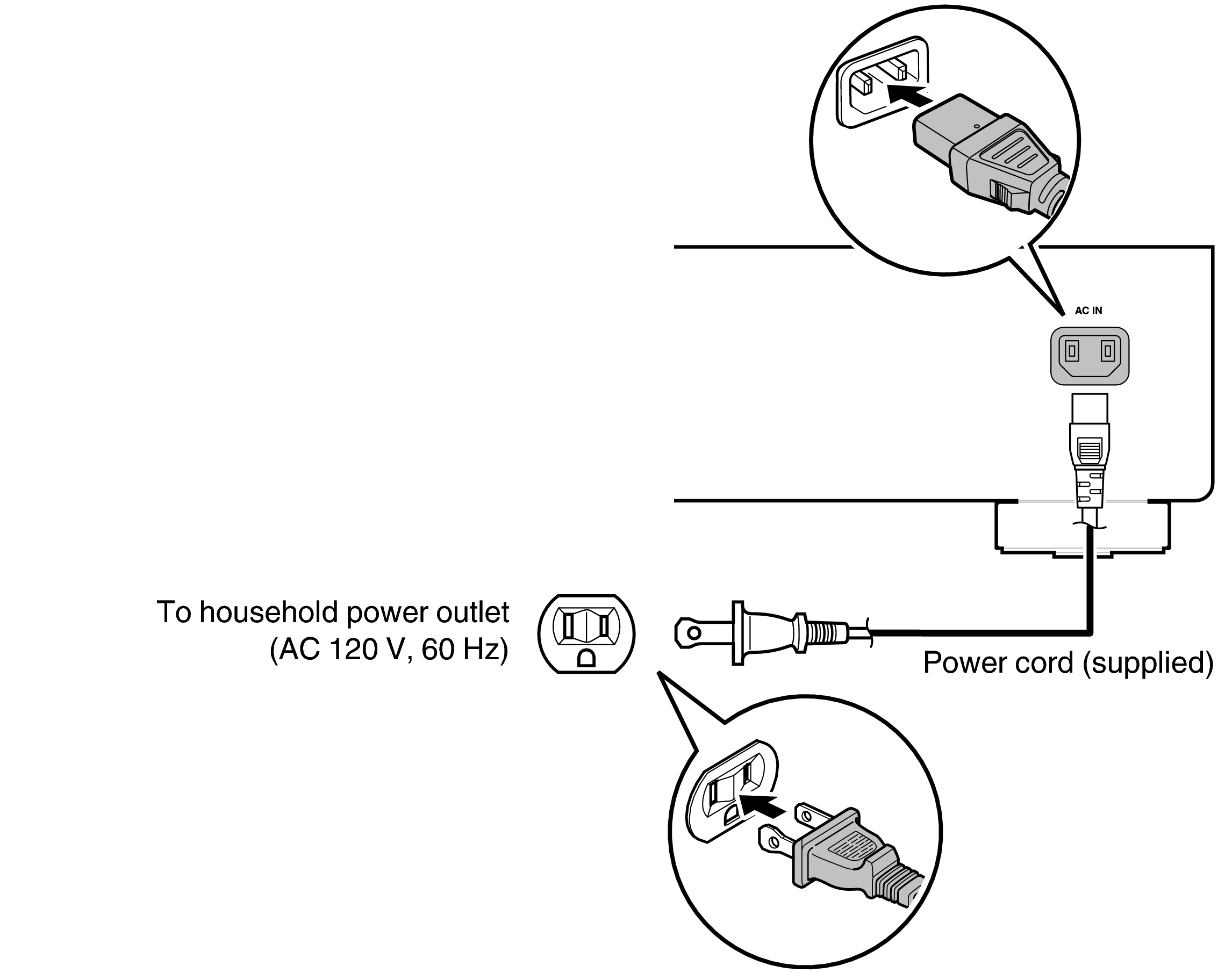 AC IN

To household power outlet
(AC 120 V, 60 Hz)

Power cord (supplied)